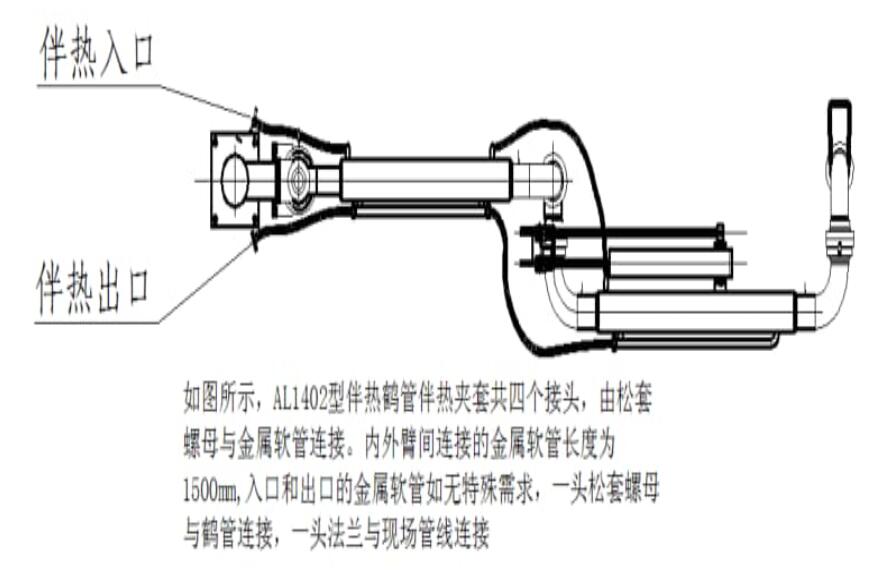 伴热入口

伴热出口

如图所示，AL1402型伴热鹤管伴热夹套共四个接头，由松套螺母与金属软管连接。内外臂间连接的金属软管长度为1500mm,入口和出口的金属软管如无特殊需求，一头松套螺母与鹤管连接，一头法兰与现场管线连接